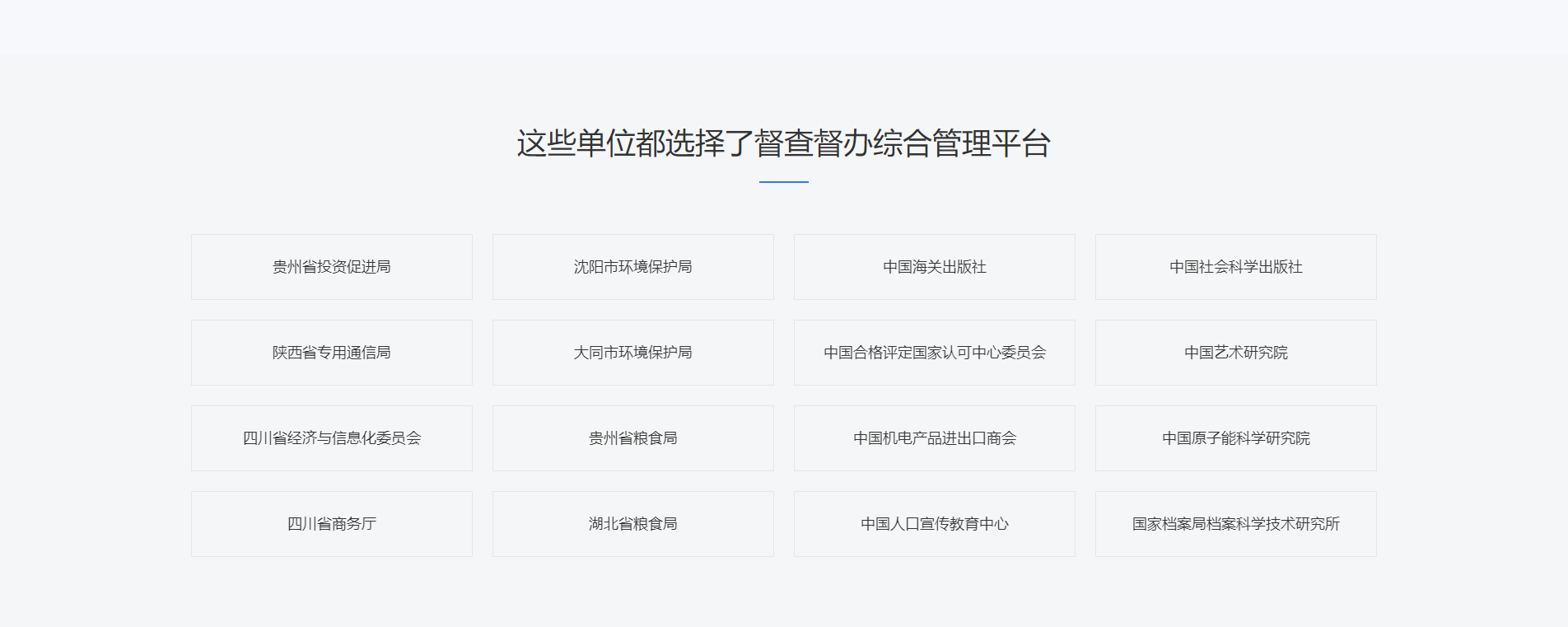 这些单位都选择了督查督办综合管理平台

贵州省投资促进局

沈阳市环境保护局

中国海关出版社

中国社会科学出版社

陕西省专用通信局

大同市环境保护局

中国合格评定国家认可中心委员会

中国艺术研究院

四川省经济与信息化委员会

贵州省粮食局

中国机电产品进出口商会

中国原子能科学研究院

四川省商务厅

湖北省粮食局

中国人口宣传教育中心

国家档案局档案科学技术研究所